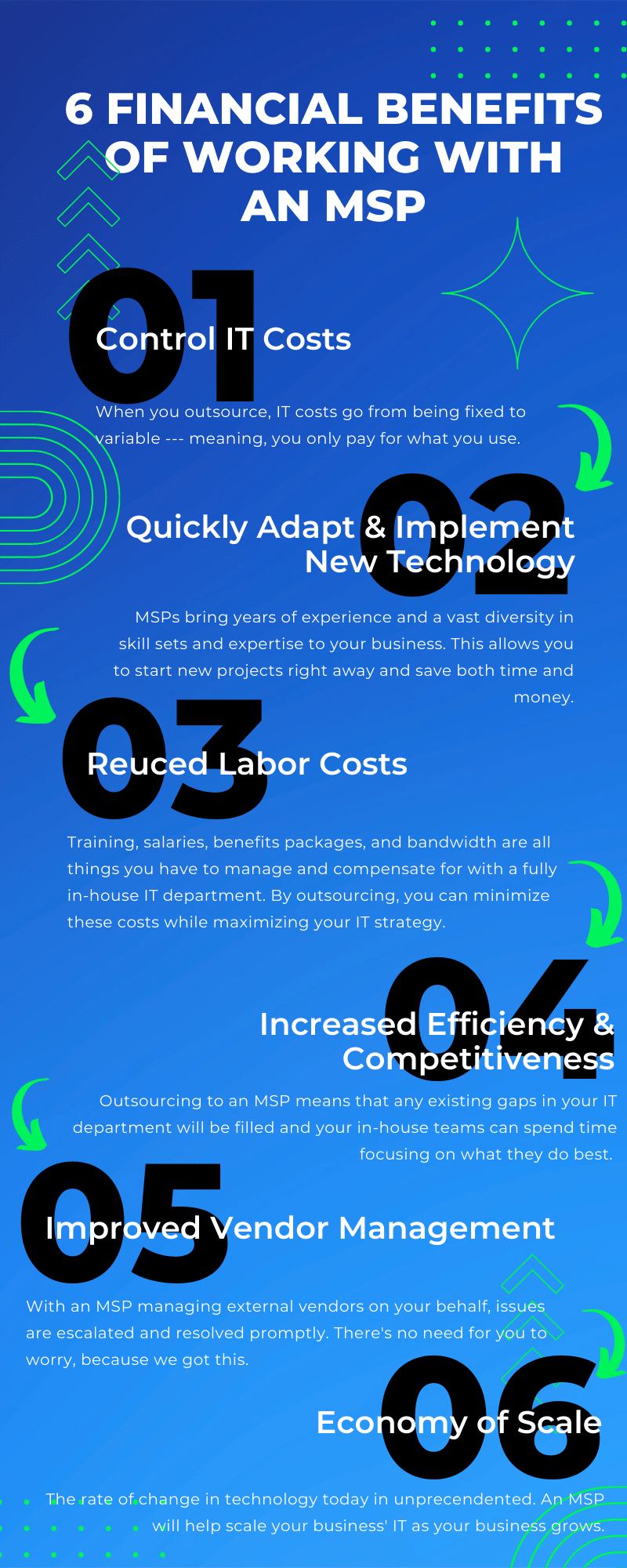 6 FINANCIAL BENEFITS OF WORKING WITH AN MSP

01

Control IT Costs

When you outsource, IT costs go from being fixed to variable --- meaning, you only pay for what you use.

02

Quickly Adapt & Implement New Technology

MSPs bring years of experience and a vast diversity in skill sets and expertise to your business. This allows you to start new projects right away and save both time and money.

03

Reuced Labor Costs

Training, salaries, benefits packages, and bandwidth are all things you have to manage and compensate for with a fully in-house IT department. By outsourcing, you can minimize these costs while maximizing your IT strategy.

04

Increased Efficiency & Competitiveness

Outsourcing to an MSP means that any existing gaps in your IT department will be filled and your in-house teams can spend time focusing on what they do best.

05

Improved Vendor Management

With an MSP managing external vendors on your behalf, issues are escalated and resolved promptly. There's no need for you to worry, because we got this.

06

Economy of Scale

The rate of change in technology today in unprecendented. An MSP will help scale your business' IT as your business grows.